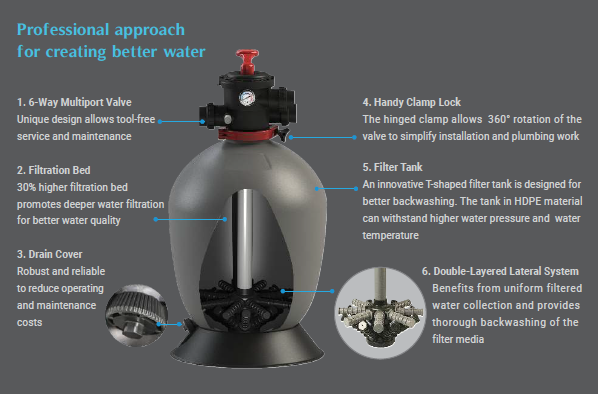 Professional approach for creating better water

1. 6-Way Multiport Valve
Unique design allows tool-free service and maintenance

2. Filtration Bed
30% higher filtration bed promotes deeper water filtration for better water quality

3. Drain Cover
Robust and reliable to reduce operating and maintenance costs

4. Handy Clamp Lock
The hinged clamp allows 360° rotation of the valve to simplify installation and plumbing work

5. Filter Tank
An innovative T-shaped filter tank is designed for better backwashing. The tank in HDPE material can withstand higher water pressure and water temperature

6. Double-Layered Lateral System
Benefits from uniform filtered water collection and provides thorough backwashing of the filter media