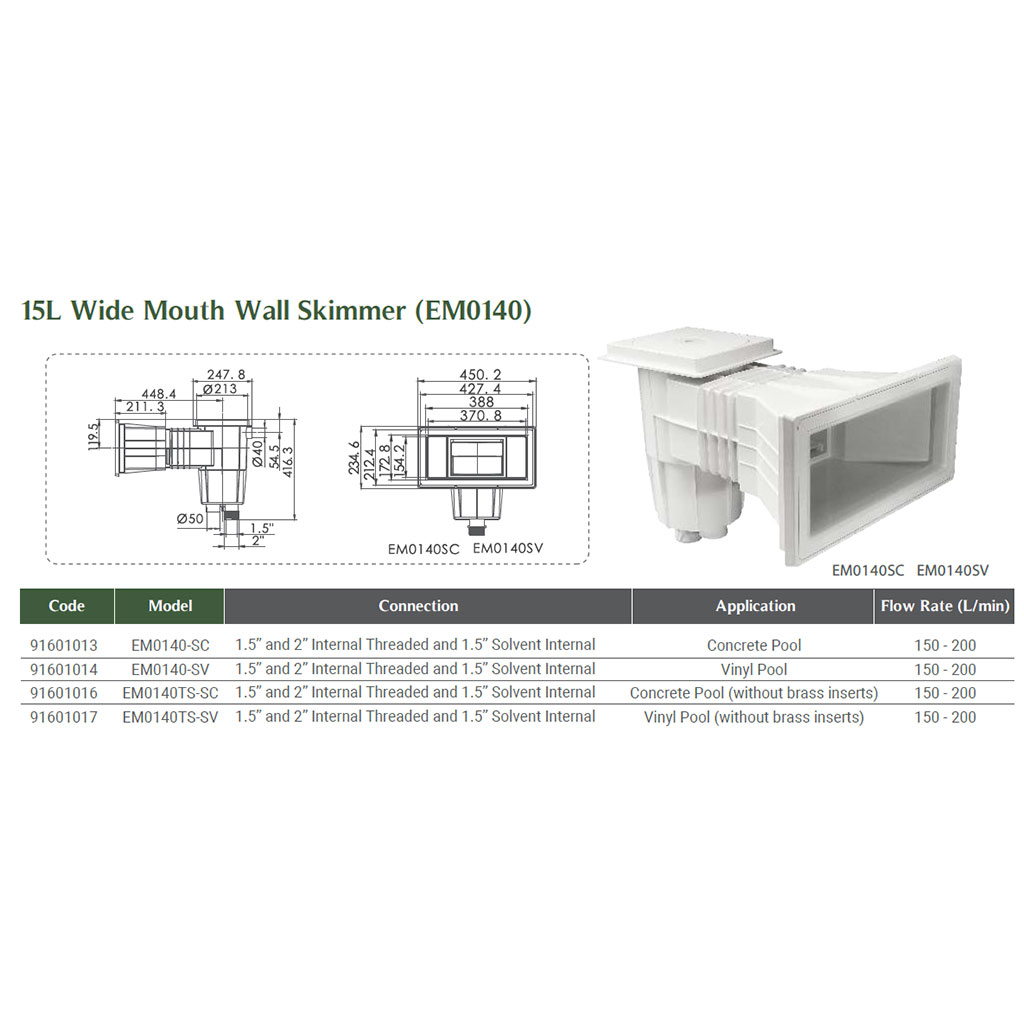 15L Wide Mouth Wall Skimmer (EM0140)

247.8
448.4
Ø213
211.3
119.5
Ø40
54.5
416.3
Ø50
1.5"
2"

450.2
427.4
388
370.8
234.6
212.4
172.8
154.2

EM0140SC EM0140SV

EM0140SC EM0140SV

| Code | Model | Connection | Application | Flow Rate (L/min) |
|---|---|---|---|---|
| 91601013 | EM0140-SC | 1.5" and 2" Internal Threaded and 1.5" Solvent Internal | Concrete Pool | 150 - 200 |
| 91601014 | EM0140-SV | 1.5" and 2" Internal Threaded and 1.5" Solvent Internal | Vinyl Pool | 150 - 200 |
| 91601016 | EM0140TS-SC | 1.5" and 2" Internal Threaded and 1.5" Solvent Internal | Concrete Pool (without brass inserts) | 150 - 200 |
| 91601017 | EM0140TS-SV | 1.5" and 2" Internal Threaded and 1.5" Solvent Internal | Vinyl Pool (without brass inserts) | 150 - 200 |